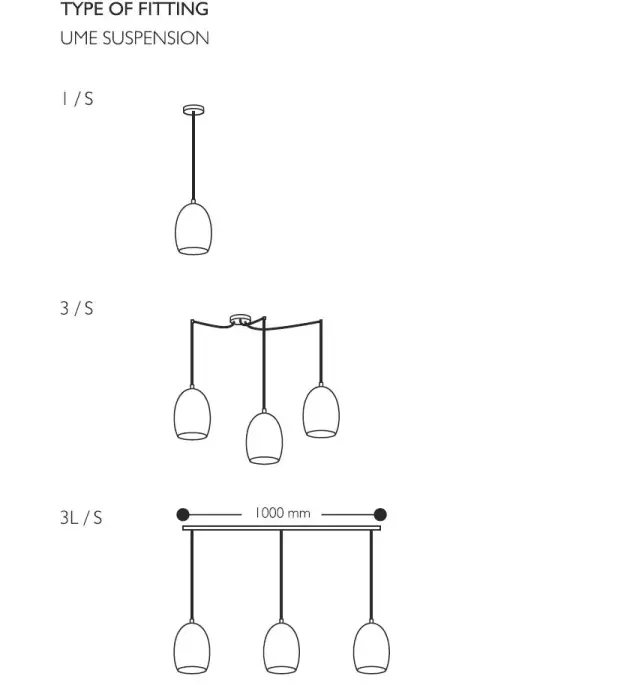 TYPE OF FITTING
UME SUSPENSION

1 / S

3 / S

3L / S

1000 mm